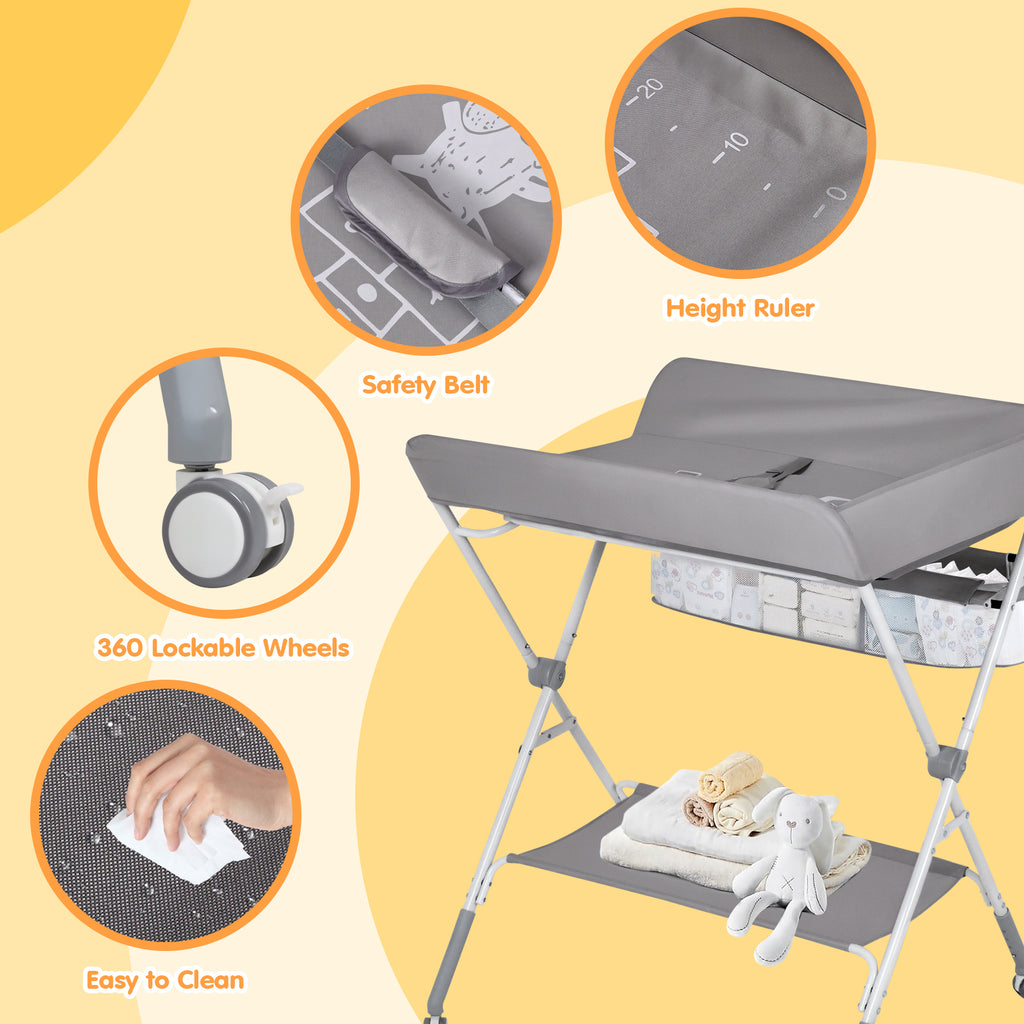 20
10
0

Height Ruler

Safety Belt

360 Lockable Wheels

Easy to Clean